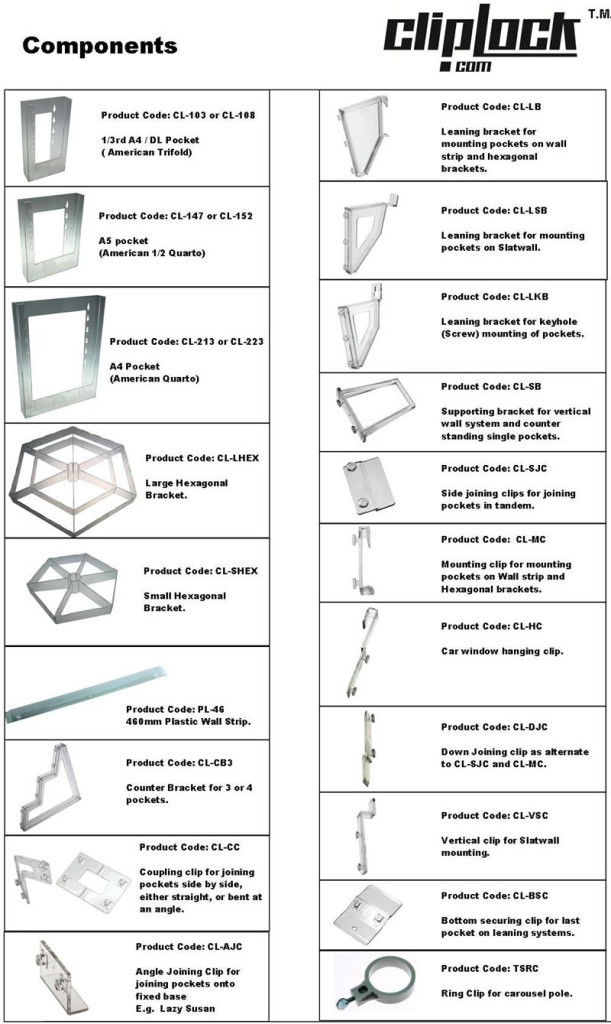 Components

clipLock .com T.M.

Product Code: CL-103 or CL-108

1/3rd A4 / DL Pocket
( American Trifold)

Product Code: CL-147 or CL-152

A5 pocket
(American 1/2 Quarto)

Product Code: CL-213 or CL-223

A4 Pocket
(American Quarto)

Product Code: CL-LHEX

Large Hexagonal Bracket.

Product Code: CL-SHEX

Small Hexagonal Bracket.

Product Code: PL-46
460mm Plastic Wall Strip.

Product Code: CL-CB3

Counter Bracket for 3 or 4 pockets.

Product Code: CL-CC

Coupling clip for joining pockets side by side, either straight, or bent at an angle.

Product Code: CL-AJC

Angle Joining Clip for joining pockets onto fixed base
E.g. Lazy Susan

Product Code: CL-LB

Leaning bracket for mounting pockets on wall strip and hexagonal brackets.

Product Code: CL-LSB

Leaning bracket for mounting pockets on Slatwall.

Product Code: CL-LKB

Leaning bracket for keyhole (Screw) mounting of pockets.

Product Code: CL-SB

Supporting bracket for vertical wall system and counter standing single pockets.

Product Code: CL-SJC

Side joining clips for joining pockets in tandem.

Product Code: CL-MC

Mounting clip for mounting pockets on Wall strip and Hexagonal brackets.

Product Code: CL-HC

Car window hanging clip.

Product Code: CL-DJC

Down Joining clip as alternate to CL-SJC and CL-MC.

Product Code: CL-VSC

Vertical clip for Slatwall mounting.

Product Code: CL-BSC

Bottom securing clip for last pocket on leaning systems.

Product Code: TSRC

Ring Clip for carousel pole.